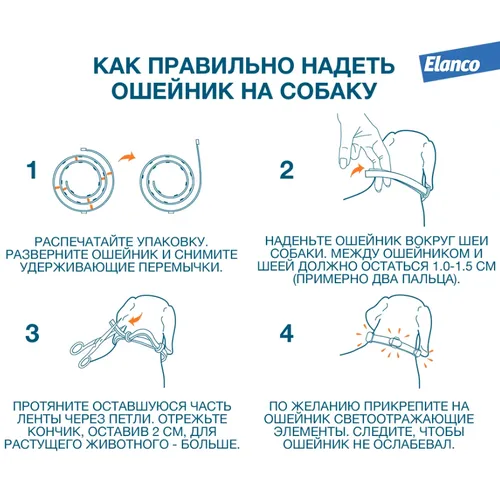 КАК ПРАВИЛЬНО НАДЕТЬ ОШЕЙНИК НА СОБАКУ

Elanco

1

РАСПЕЧАТАЙТЕ УПАКОВКУ. РАЗВЕРНИТЕ ОШЕЙНИК И СНИМИТЕ УДЕРЖИВАЮЩИЕ ПЕРЕМЫЧКИ.

2

НАДЕНЬТЕ ОШЕЙНИК ВОКРУГ ШЕИ СОБАКИ. МЕЖДУ ОШЕЙНИКОМ И ШЕЕЙ ДОЛЖНО ОСТАТЬСЯ 1.0-1.5 СМ (ПРИМЕРНО ДВА ПАЛЬЦА).

3

ПРОТЯНИТЕ ОСТАВШУЮСЯ ЧАСТЬ ЛЕНТЫ ЧЕРЕЗ ПЕТЛИ. ОТРЕЖЬТЕ КОНЧИК, ОСТАВИВ 2 СМ, ДЛЯ РАСТУЩЕГО ЖИВОТНОГО - БОЛЬШЕ.

4

ПО ЖЕЛАНИЮ ПРИКРЕПИТЕ НА ОШЕЙНИК СВЕТООТРАЖАЮЩИЕ ЭЛЕМЕНТЫ. СЛЕДИТЕ, ЧТОБЫ ОШЕЙНИК НЕ ОСЛАБЕВАЛ.